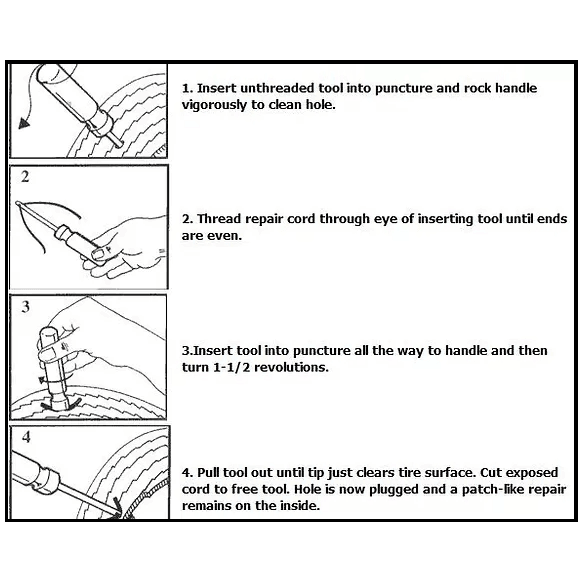 1. Insert unthreaded tool into puncture and rock handle vigorously to clean hole.

2

2. Thread repair cord through eye of inserting tool until ends are even.

3

3.Insert tool into puncture all the way to handle and then turn 1-1/2 revolutions.

4

4. Pull tool out until tip just clears tire surface. Cut exposed cord to free tool. Hole is now plugged and a patch-like repair remains on the inside.